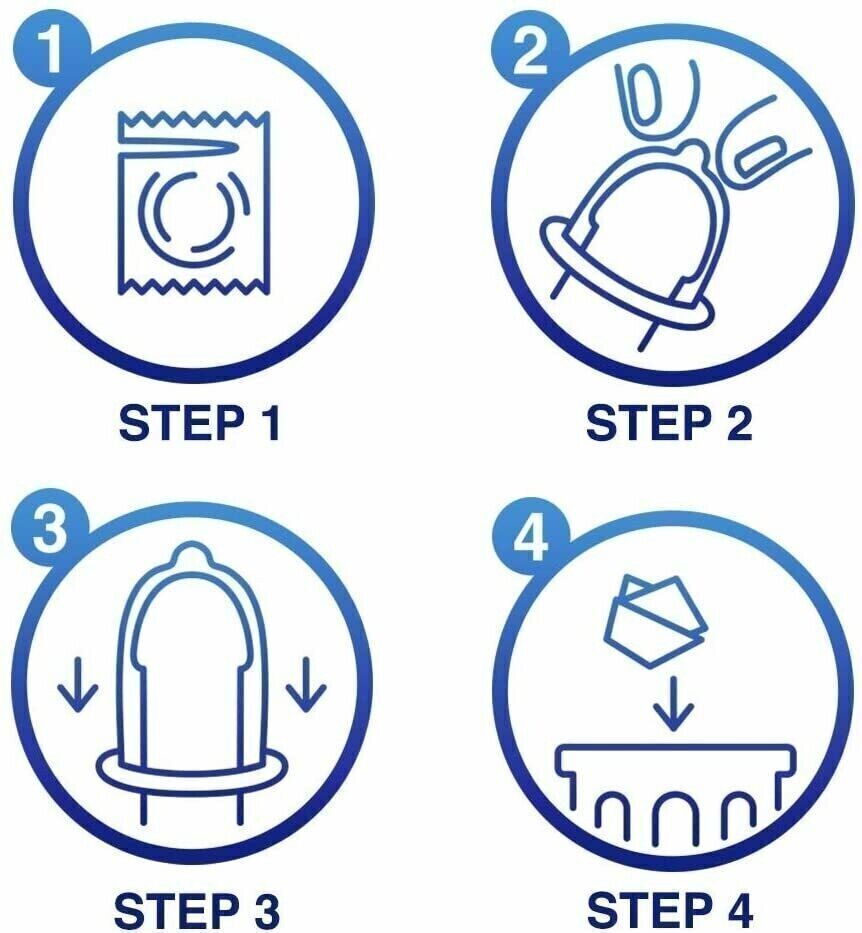 1

STEP 1

2

STEP 2

3

STEP 3

4

STEP 4