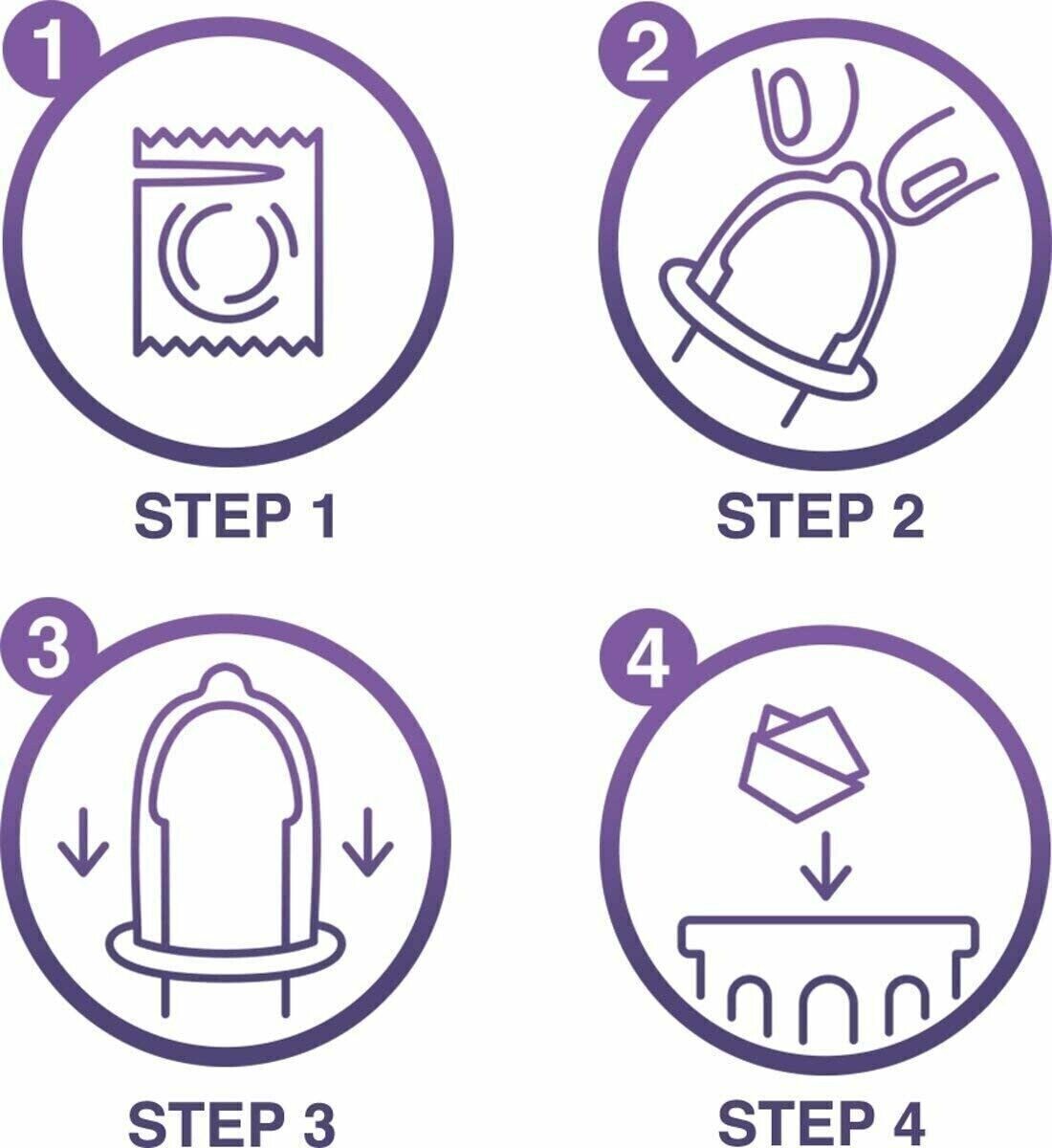 1

STEP 1

2

STEP 2

3

STEP 3

4

STEP 4